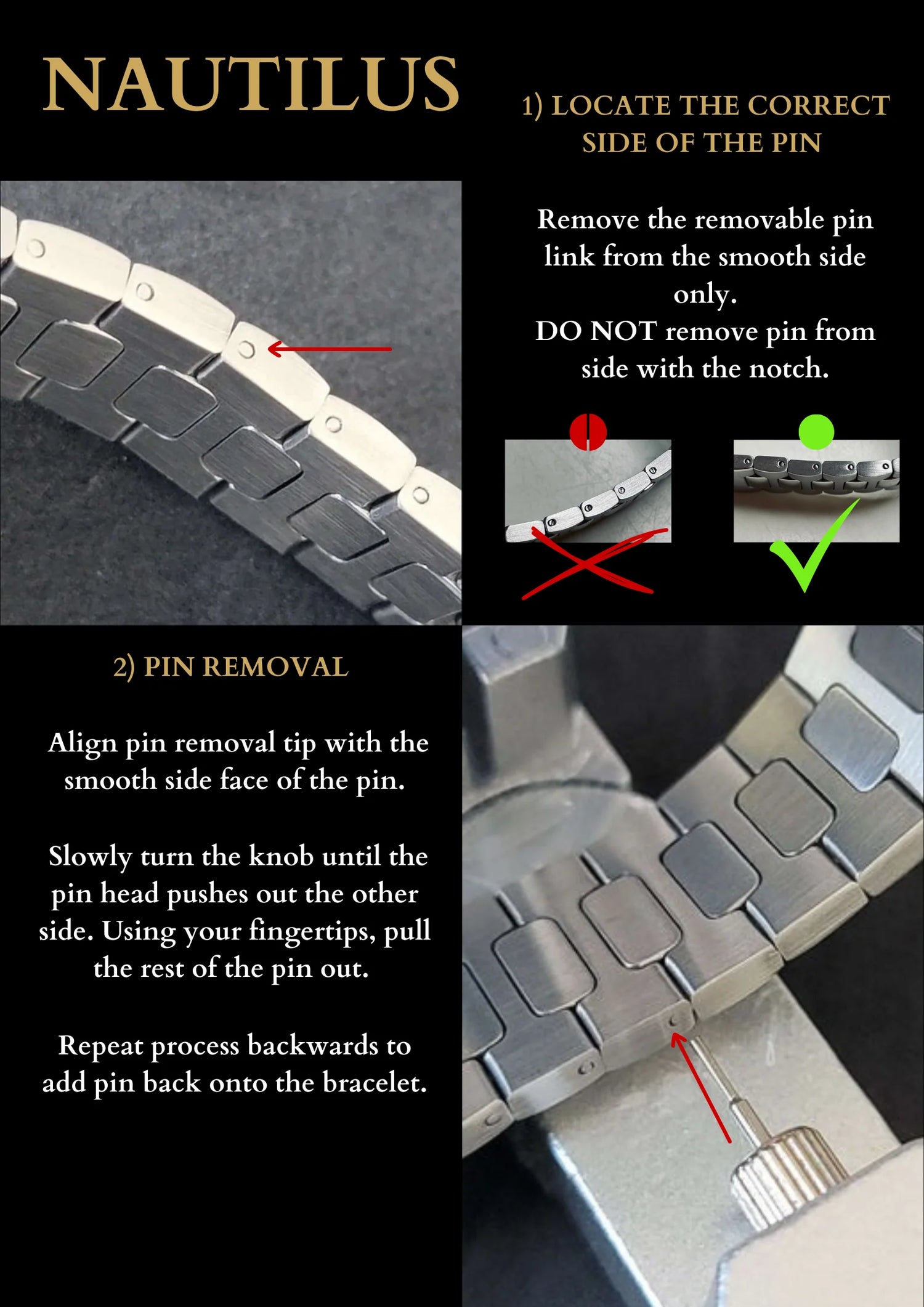 NAUTILUS

1) LOCATE THE CORRECT SIDE OF THE PIN

Remove the removable pin link from the smooth side only.
DO NOT remove pin from side with the notch.

2) PIN REMOVAL

Align pin removal tip with the smooth side face of the pin.

Slowly turn the knob until the pin head pushes out the other side. Using your fingertips, pull the rest of the pin out.

Repeat process backwards to add pin back onto the bracelet.