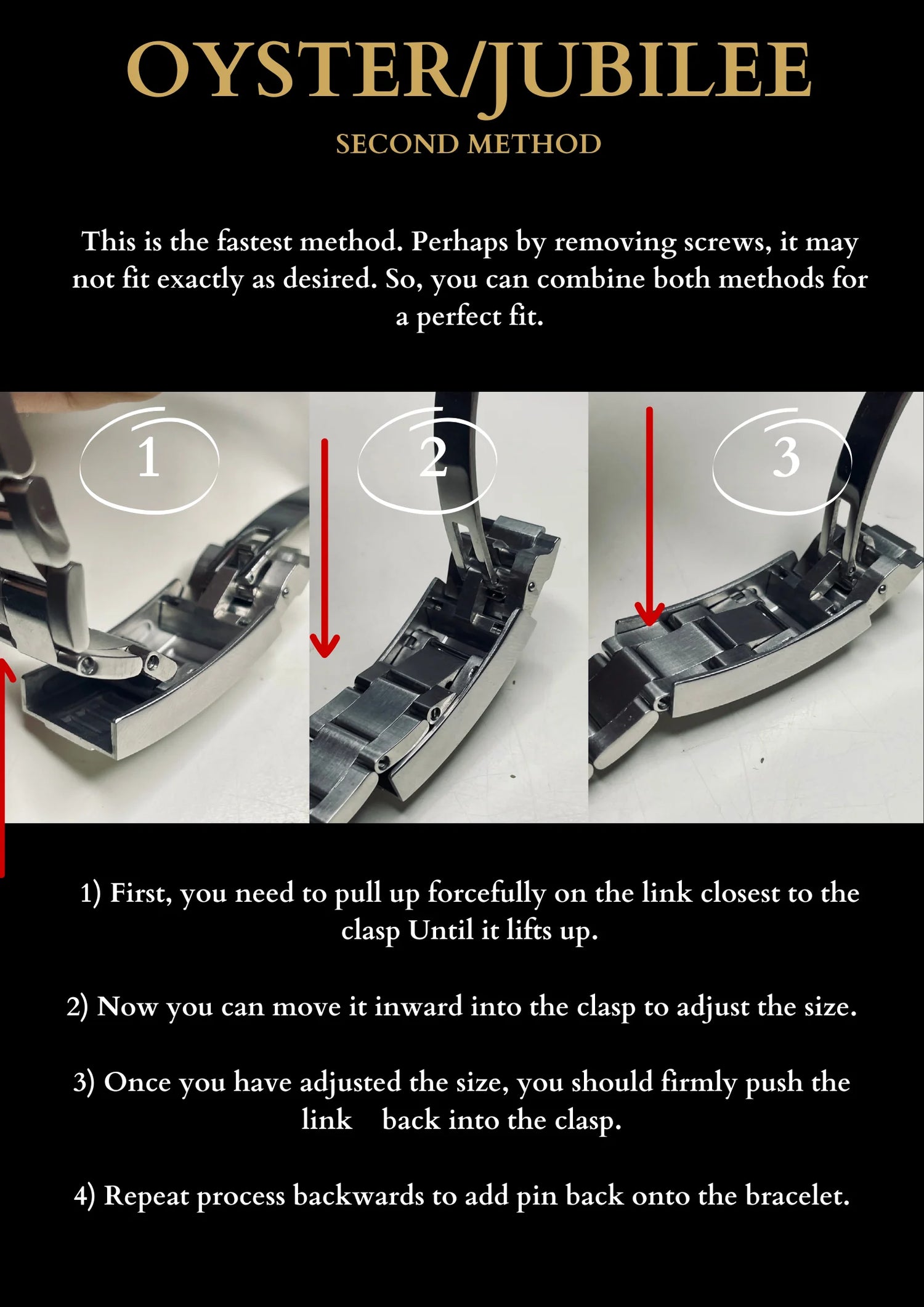 OYSTER/JUBILEE

SECOND METHOD

This is the fastest method. Perhaps by removing screws, it may not fit exactly as desired. So, you can combine both methods for a perfect fit.

1

2

3

1) First, you need to pull up forcefully on the link closest to the clasp Until it lifts up.

2) Now you can move it inward into the clasp to adjust the size.

3) Once you have adjusted the size, you should firmly push the link back into the clasp.

4) Repeat process backwards to add pin back onto the bracelet.